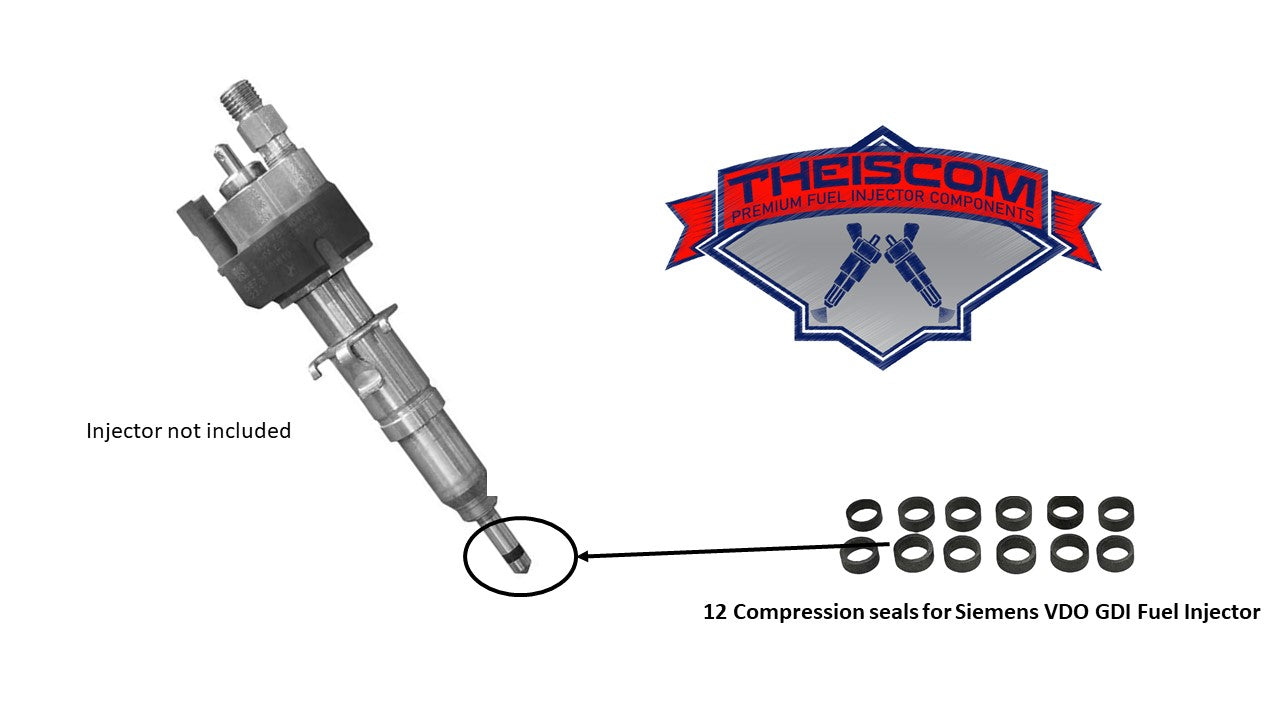 THEISCOM
PREMIUM FUEL INJECTOR COMPONENTS

Injector not included

12 Compression seals for Siemens VDO GDI Fuel Injector